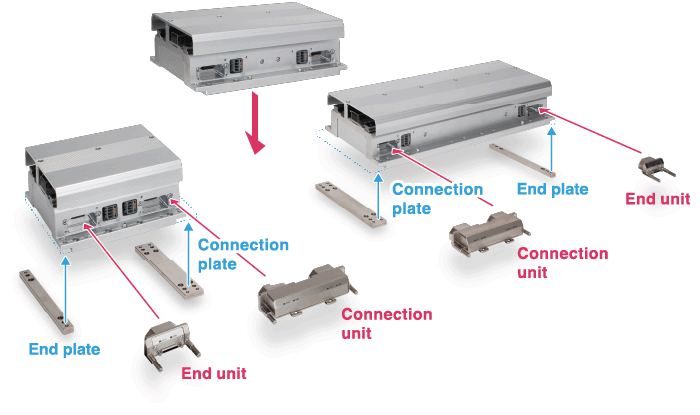 Connection plate

End plate

End unit

Connection unit

Connection plate

Connection unit

End plate

End unit