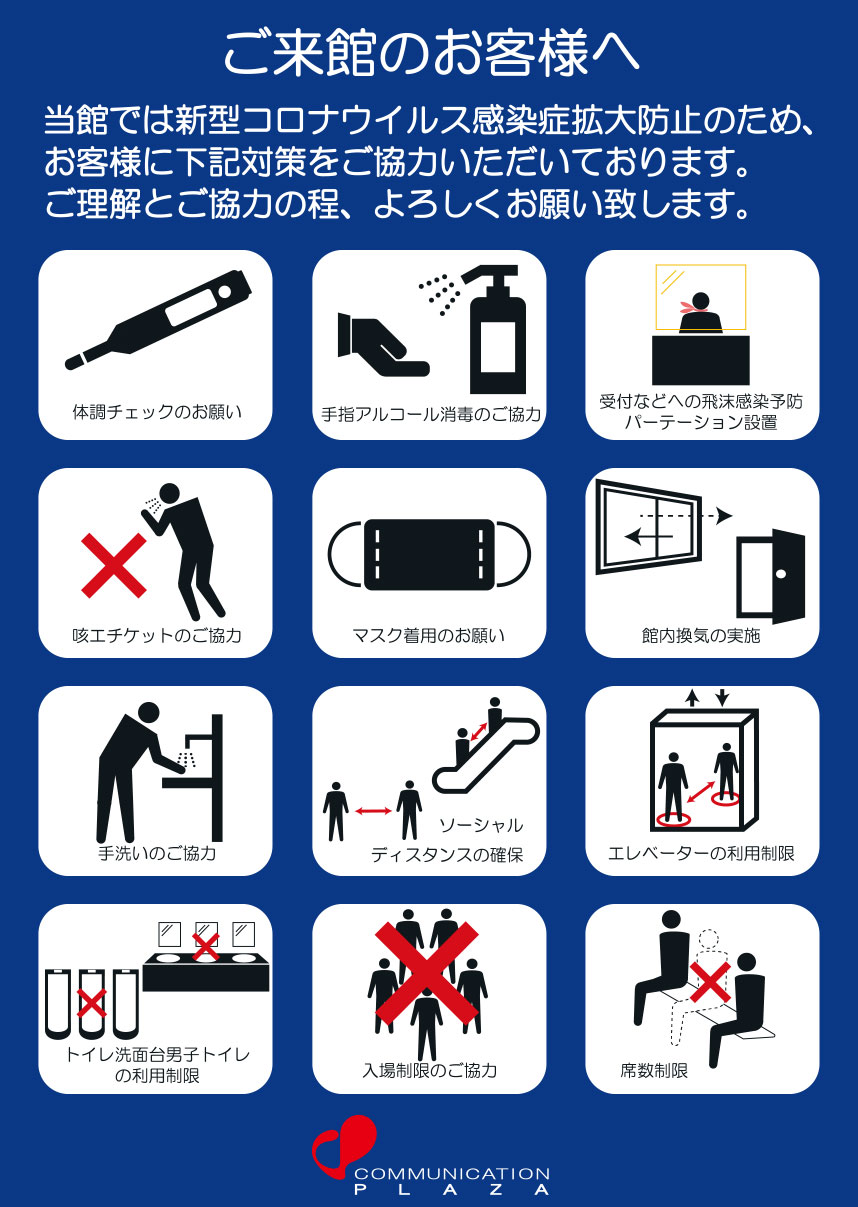 ご来館のお客様へ

当館では新型コロナウイルス感染症拡大防止のため、お客様に下記対策をご協力いただいております。ご理解とご協力の程、よろしくお願い致します。

体調チェックのお願い

手指アルコール消毒のご協力

受付などへの飛沫感染予防パーテーション設置

咳エチケットのご協力

マスク着用のお願い

館内換気の実施

手洗いのご協力

ソーシャルディスタンスの確保

エレベーターの利用制限

トイレ洗面台男子トイレの利用制限

入場制限のご協力

席数制限

COMMUNICATION PLAZA